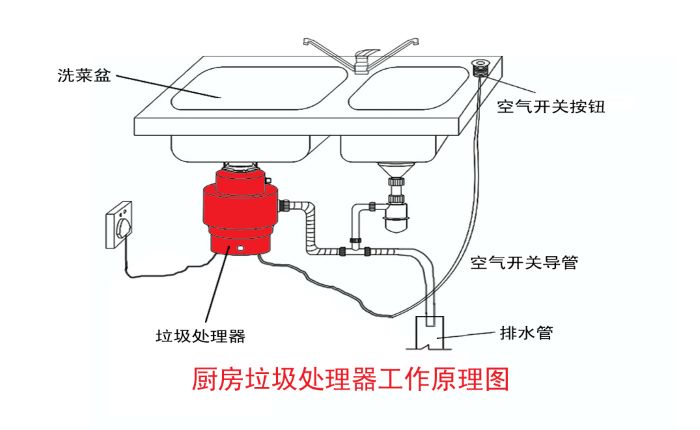 洗菜盆

空气开关按钮

空气开关导管

垃圾处理器

排水管

厨房垃圾处理器工作原理图